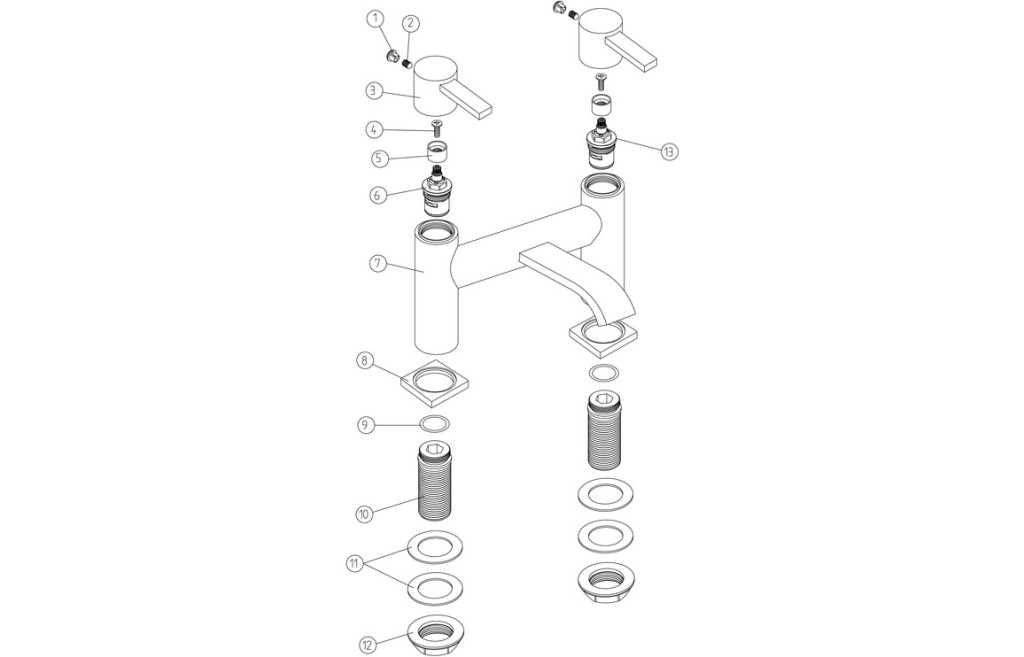 1
2
3
4
5
6
7
8
9
10
11
12
13