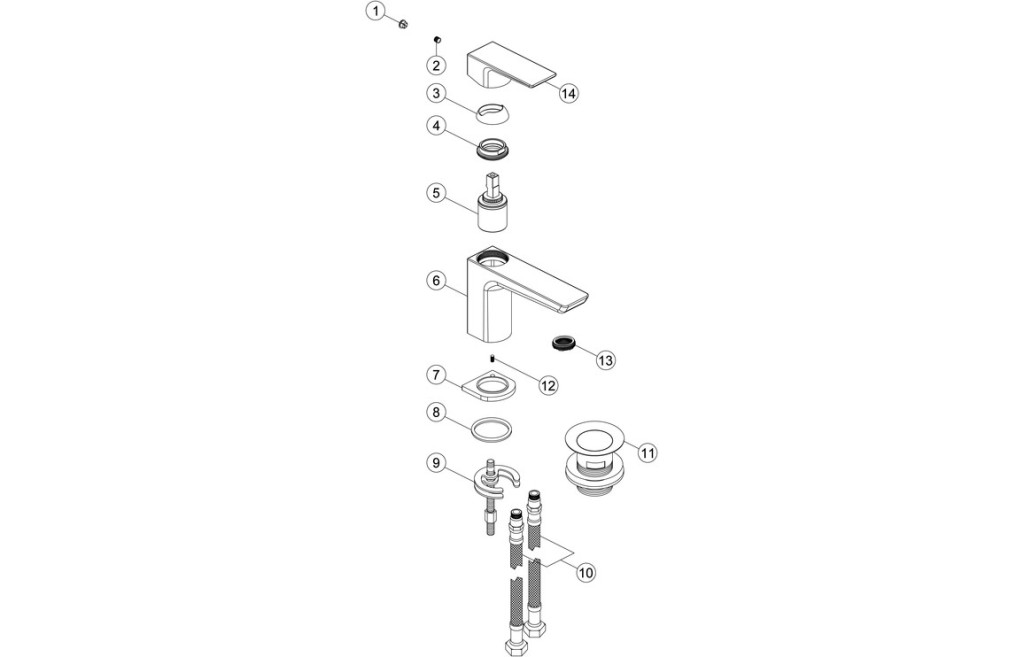 1
2
14
3
4
5
6
13
12
7
8
11
9
10