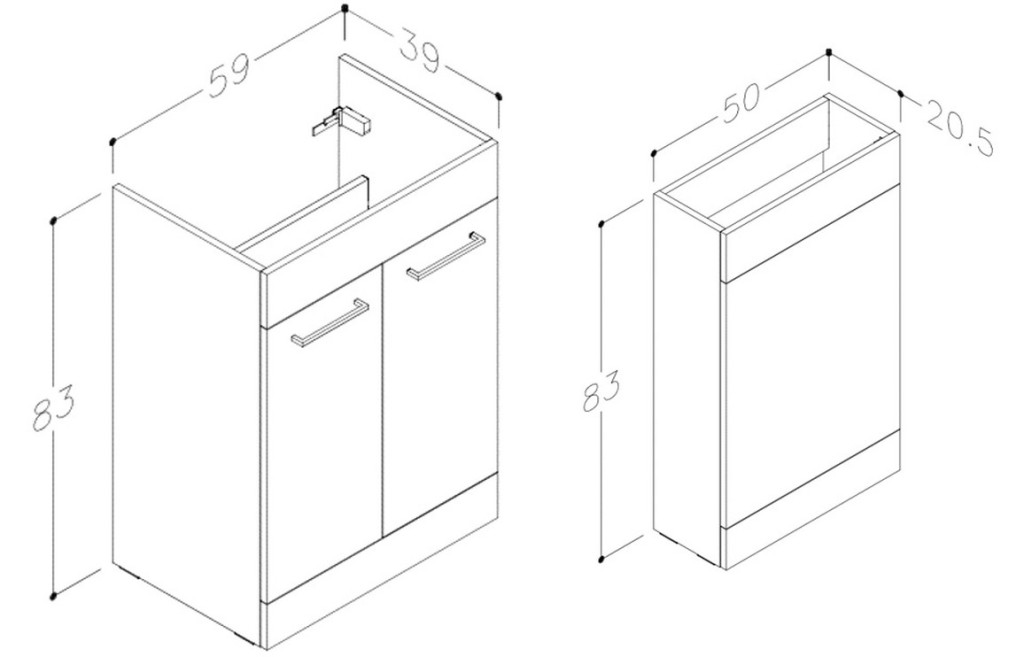 59
39
83
50
20.5
83